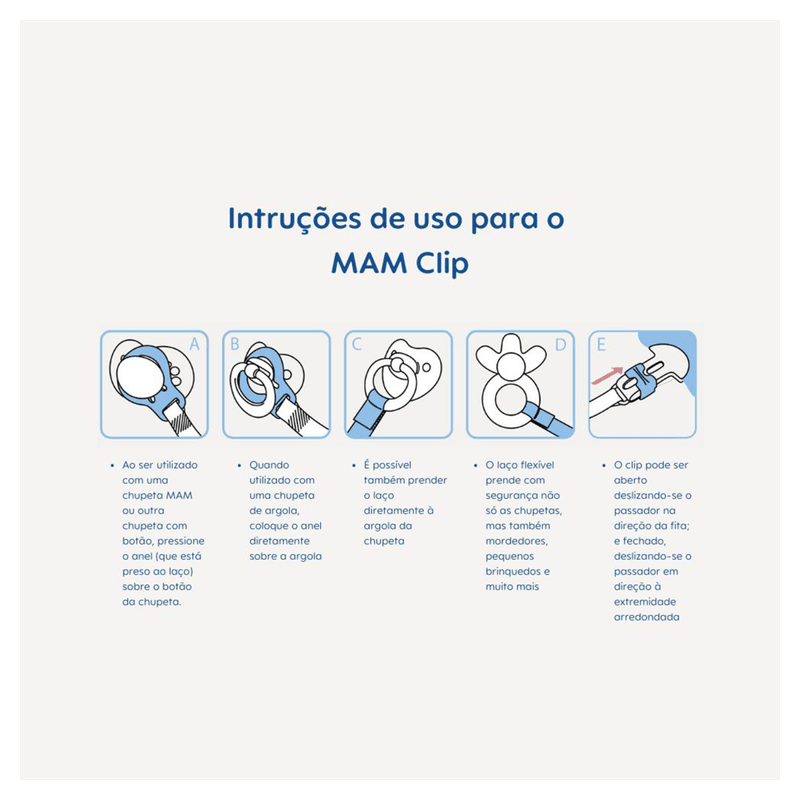 Intruções de uso para o MAM Clip

A

B

C

D

E

• Ao ser utilizado com uma chupeta MAM ou outra chupeta com botão, pressione o anel (que está preso ao laço) sobre o botão da chupeta.

• Quando utilizado com uma chupeta de argola, coloque o anel diretamente sobre a argola

• É possível também prender o laço diretamente à argola da chupeta

• O laço flexível prende com segurança não só as chupetas, mas também mordedores, pequenos brinquedos e muito mais

• O clip pode ser aberto deslizando-se o passador na direção da fita; e fechado, deslizando-se o passador em direção à extremidade arredondada